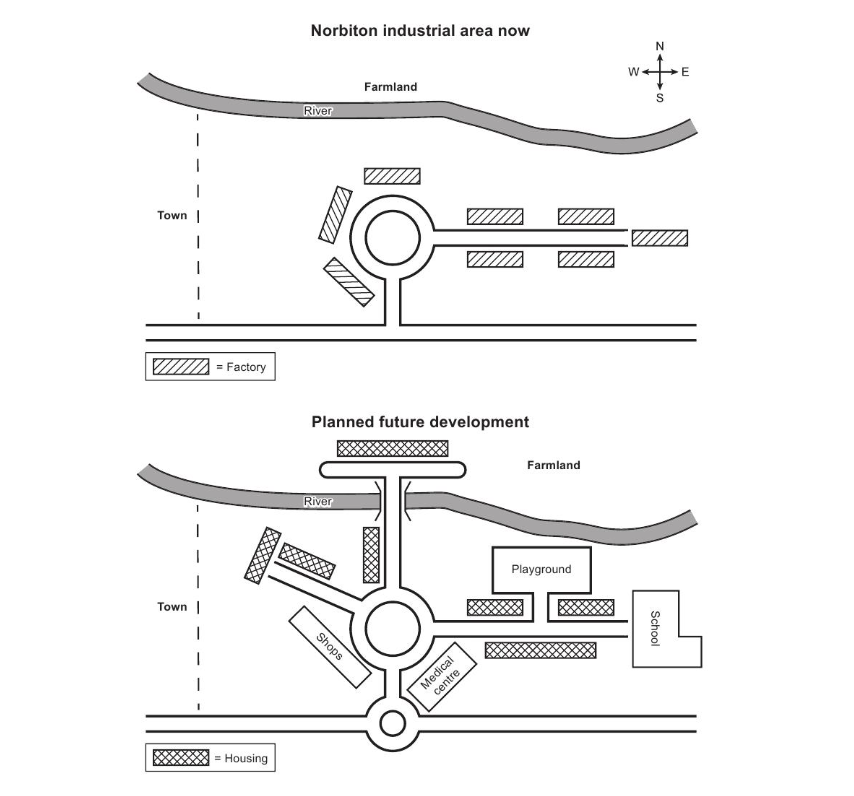 Norbiton industrial area now

N
W
E
S

Farmland

River

Town

= Factory

Planned future development

Farmland

River

Town

Playground

Shops

Medical centre

School

= Housing